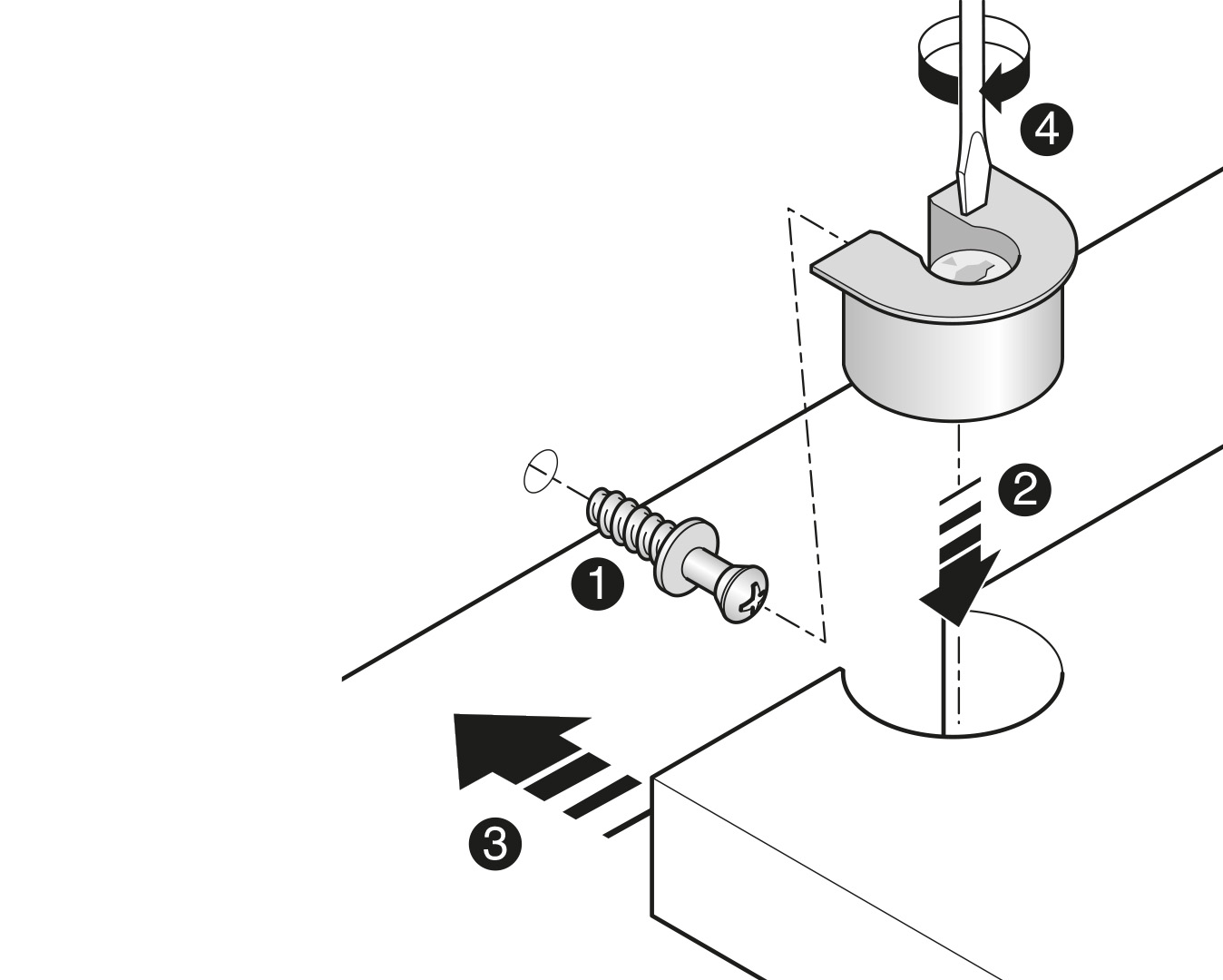 4
2
1
3