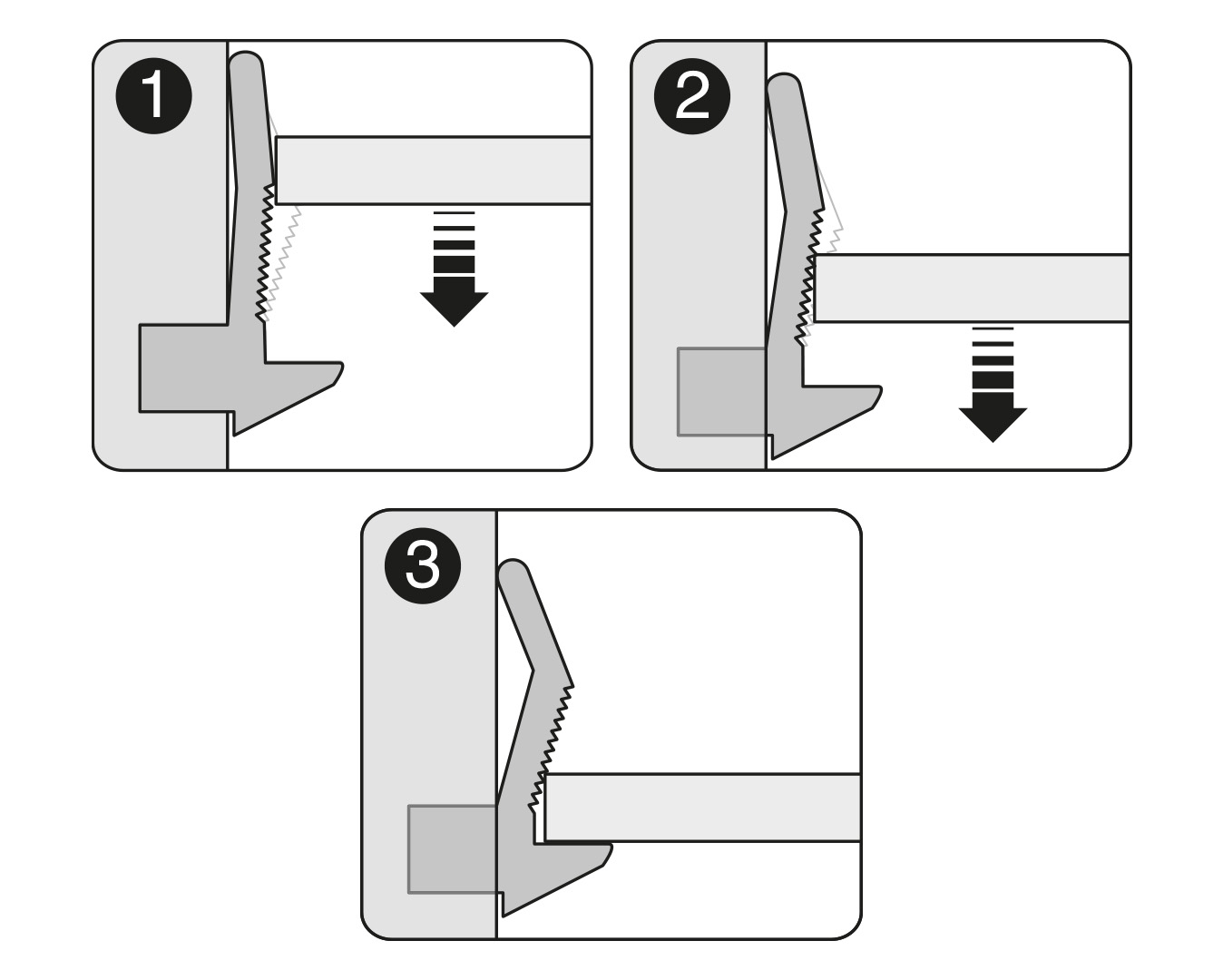 1

2

3